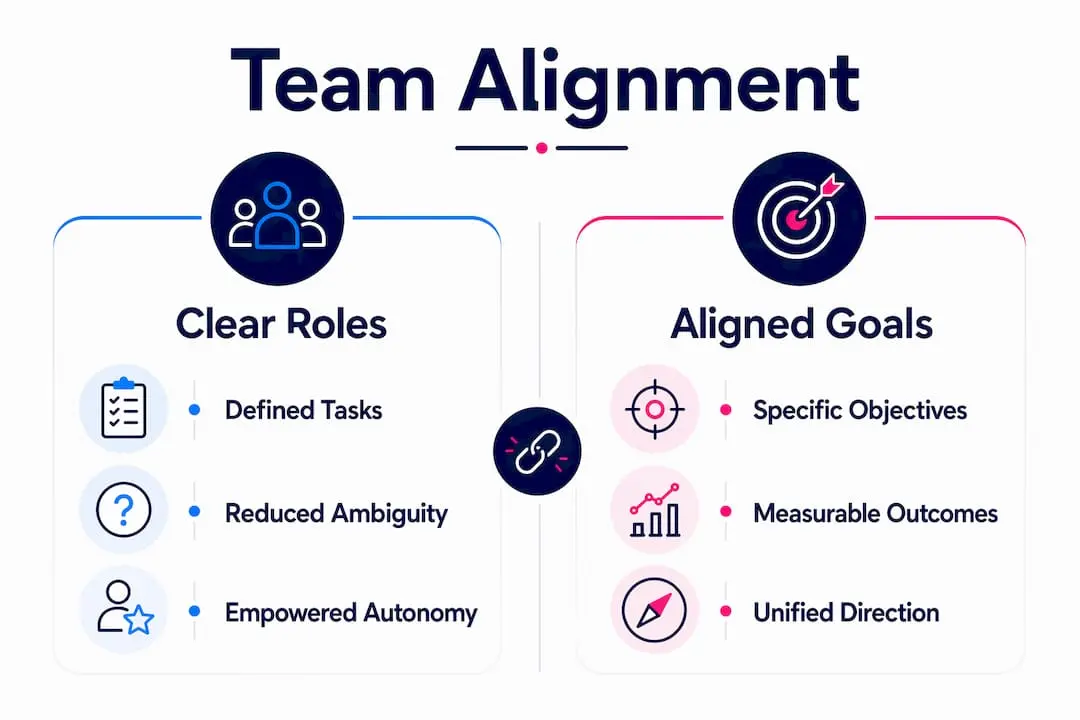 Team Alignment

Clear Roles

Defined Tasks

Reduced Ambiguity

Empowered Autonomy

Aligned Goals

Specific Objectives

Measurable Outcomes

Unified Direction